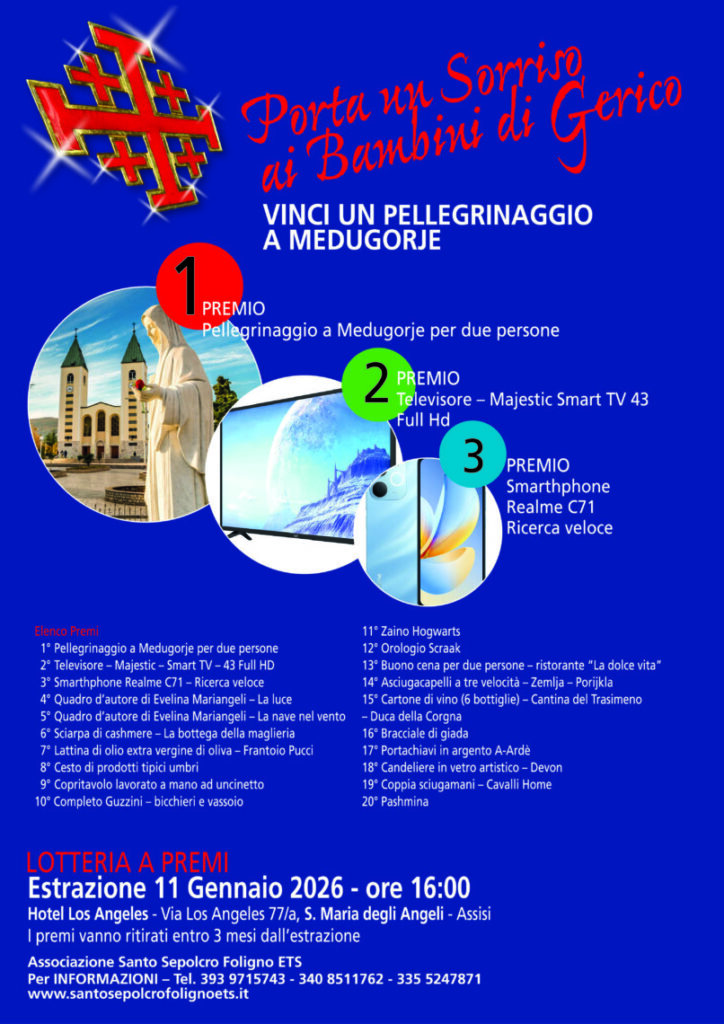 Porta un Sorriso ai Bambini di Gerico

VINCI UN PELLEGRINAGGIO A MEDUGORJE

1 PREMIO
Pellegrinaggio a Medugorje per due persone

2 PREMIO
Televisore – Majestic Smart TV 43 Full Hd

3 PREMIO
Smarthphone Realme C71 Ricerca veloce

Elenco Premi
1° Pellegrinaggio a Medugorje per due persone
2° Televisore – Majestic – Smart TV – 43 Full HD
3° Smarthphone Realme C71 – Ricerca veloce
4° Quadro d'autore di Evelina Mariangeli – La luce
5° Quadro d'autore di Evelina Mariangeli – La nave nel vento
6° Sciarpa di cashmere – La bottega della maglieria
7° Lattina di olio extra vergine di oliva – Frantoio Pucci
8° Cesto di prodotti tipici umbri
9° Copritavolo lavorato a mano ad uncinetto
10° Completo Guzzini – bicchieri e vassoio

11° Zaino Hogwarts
12° Orologio Scraak
13° Buono cena per due persone – ristorante "La dolce vita"
14° Asciugacapelli a tre velocità – Zemlja – Porijkla
15° Cartone di vino (6 bottiglie) – Cantina del Trasimeno – Duca della Corgna
16° Bracciale di giada
17° Portachiavi in argento A-Ardè
18° Candeliere in vetro artistico – Devon
19° Coppia sciugamani – Cavalli Home
20° Pashmina

LOTTERIA A PREMI
Estrazione 11 Gennaio 2026 - ore 16:00
Hotel Los Angeles - Via Los Angeles 77/a, S. Maria degli Angeli - Assisi
I premi vanno ritirati entro 3 mesi dall'estrazione

Associazione Santo Sepolcro Foligno ETS
Per INFORMAZIONI – Tel. 393 9715743 - 340 8511762 - 335 5247871
www.santosepolcrofolignoets.it